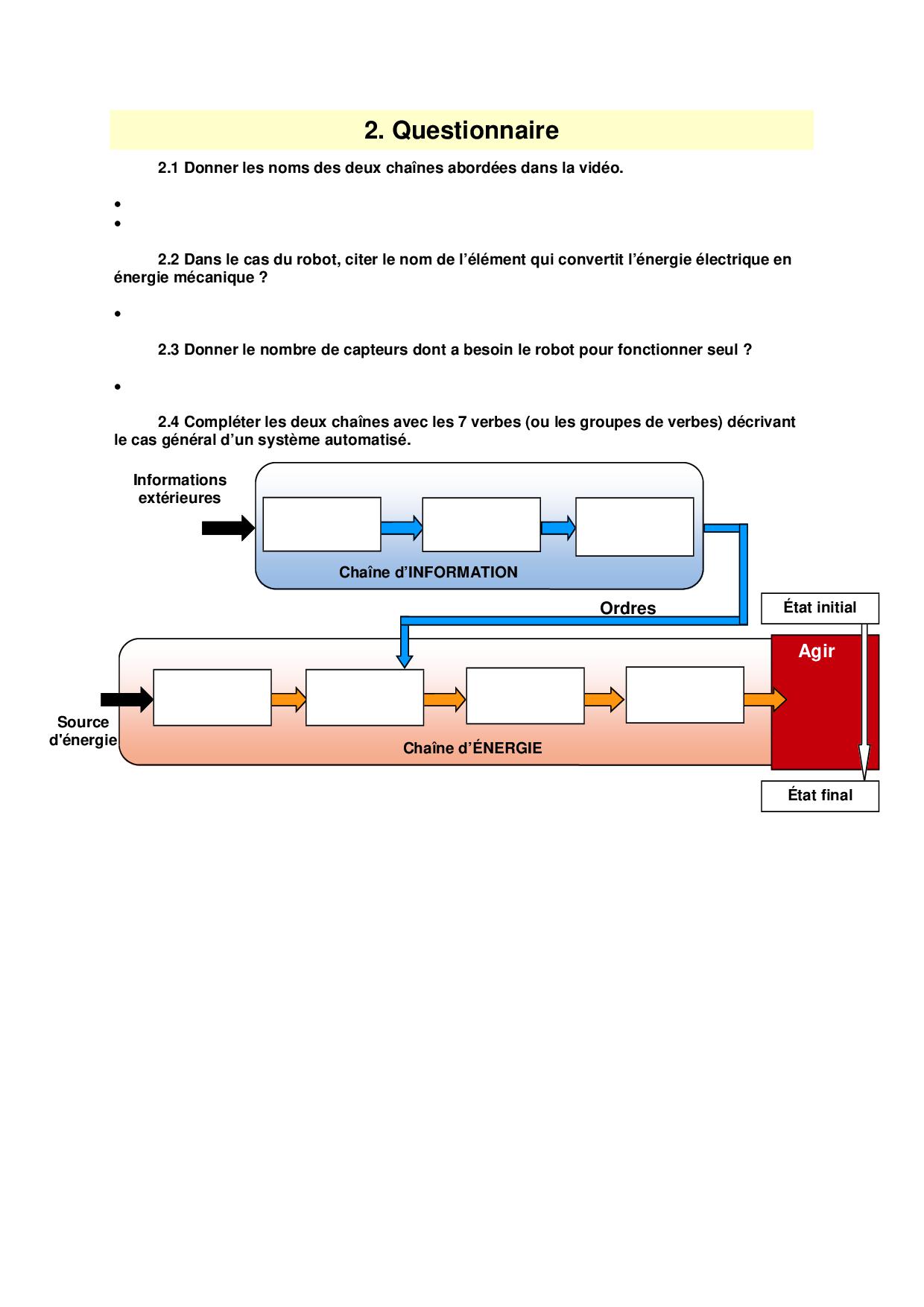 2. Questionnaire

2.1 Donner les noms des deux chaînes abordées dans la vidéo.

•
•

2.2 Dans le cas du robot, citer le nom de l'élément qui convertit l'énergie électrique en énergie mécanique ?

•

2.3 Donner le nombre de capteurs dont a besoin le robot pour fonctionner seul ?

•

2.4 Compléter les deux chaînes avec les 7 verbes (ou les groupes de verbes) décrivant le cas général d'un système automatisé.

Informations extérieures

Chaîne d'INFORMATION

Ordres

État initial

Agir

Source d'énergie

Chaîne d'ÉNERGIE

État final